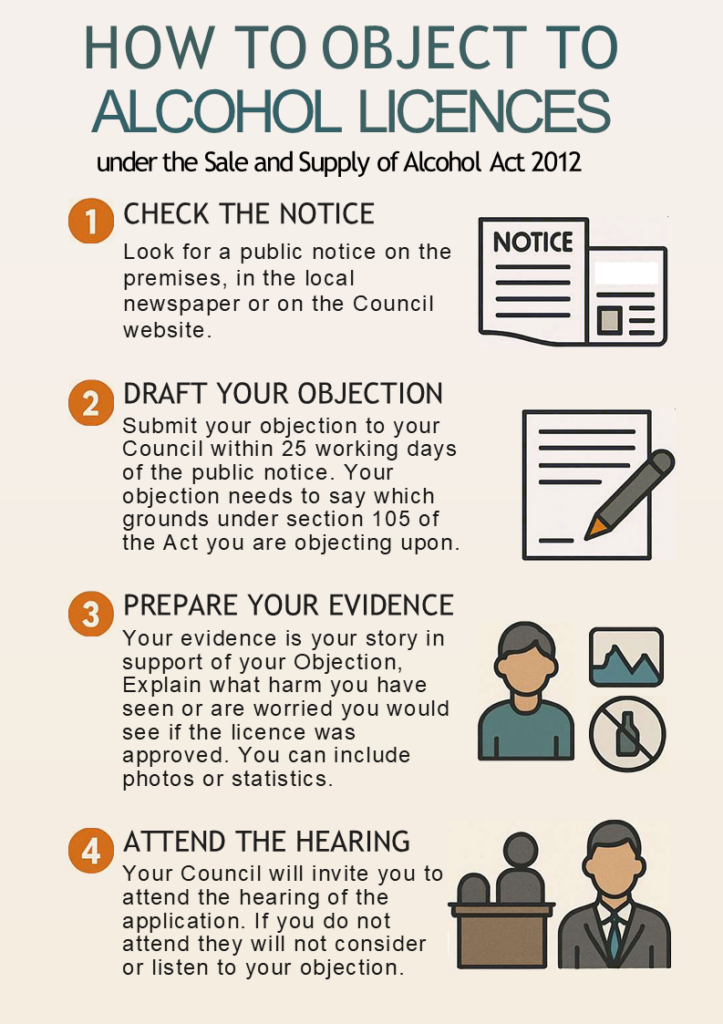 HOW TO OBJECT TO ALCOHOL LICENCES

under the Sale and Supply of Alcohol Act 2012

1 CHECK THE NOTICE

Look for a public notice on the premises, in the local newspaper or on the Council website.

NOTICE

2 DRAFT YOUR OBJECTION

Submit your objection to your Council within 25 working days of the public notice. Your objection needs to say which grounds under section 105 of the Act you are objecting upon.

3 PREPARE YOUR EVIDENCE

Your evidence is your story in support of your Objection, Explain what harm you have seen or are worried you would see if the licence was approved. You can include photos or statistics.

4 ATTEND THE HEARING

Your Council will invite you to attend the hearing of the application. If you do not attend they will not consider or listen to your objection.