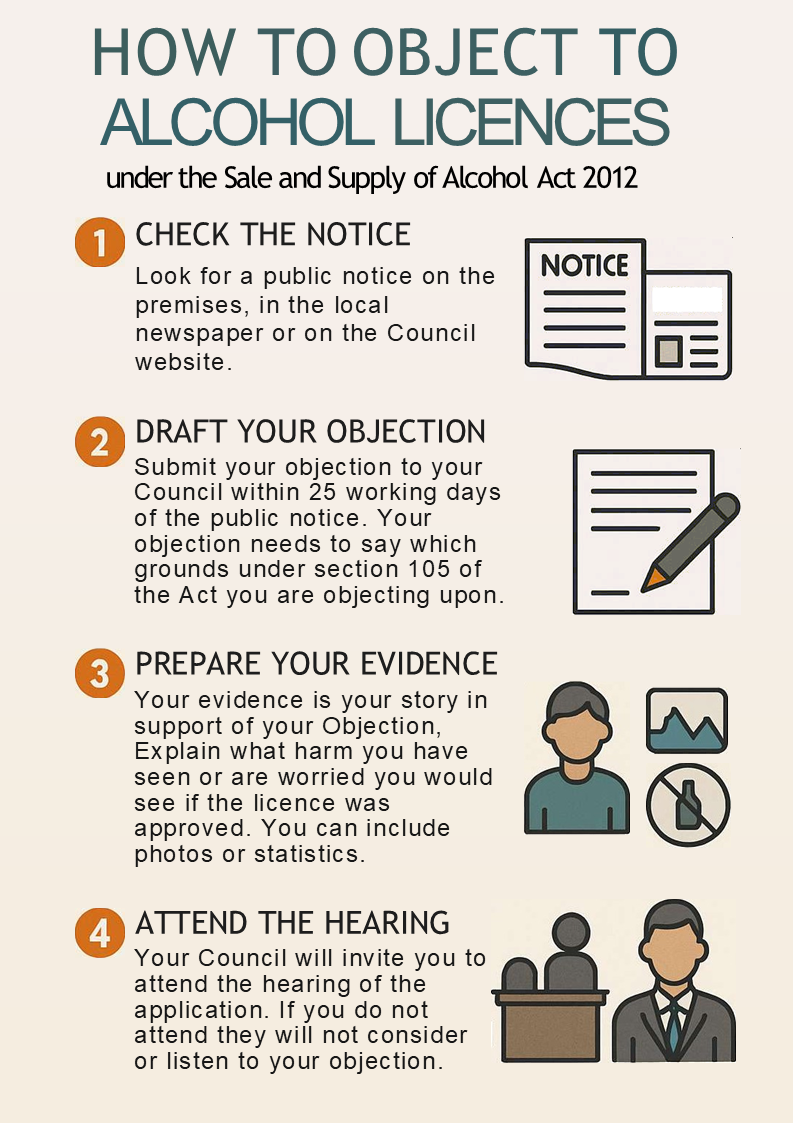 HOW TO OBJECT TO ALCOHOL LICENCES

under the Sale and Supply of Alcohol Act 2012

1 CHECK THE NOTICE

Look for a public notice on the premises, in the local newspaper or on the Council website.

NOTICE

2 DRAFT YOUR OBJECTION

Submit your objection to your Council within 25 working days of the public notice. Your objection needs to say which grounds under section 105 of the Act you are objecting upon.

3 PREPARE YOUR EVIDENCE

Your evidence is your story in support of your Objection, Explain what harm you have seen or are worried you would see if the licence was approved. You can include photos or statistics.

4 ATTEND THE HEARING

Your Council will invite you to attend the hearing of the application. If you do not attend they will not consider or listen to your objection.